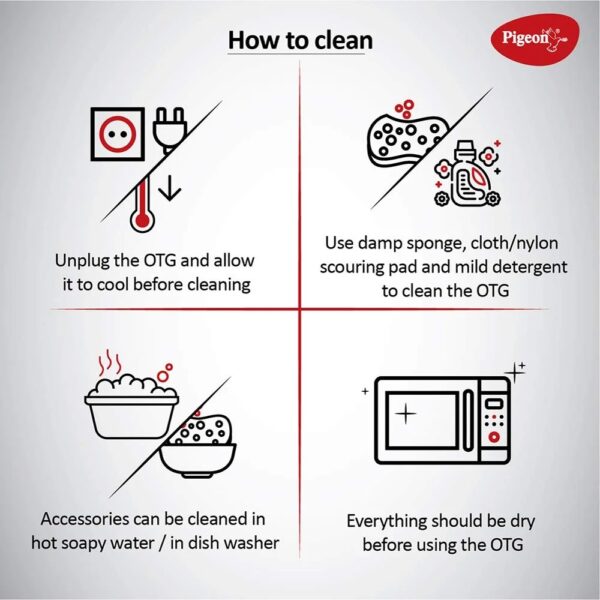 How to clean

Pigeon

Unplug the OTG and allow it to cool before cleaning

Use damp sponge, cloth/nylon scouring pad and mild detergent to clean the OTG

Accessories can be cleaned in hot soapy water / in dish washer

Everything should be dry before using the OTG